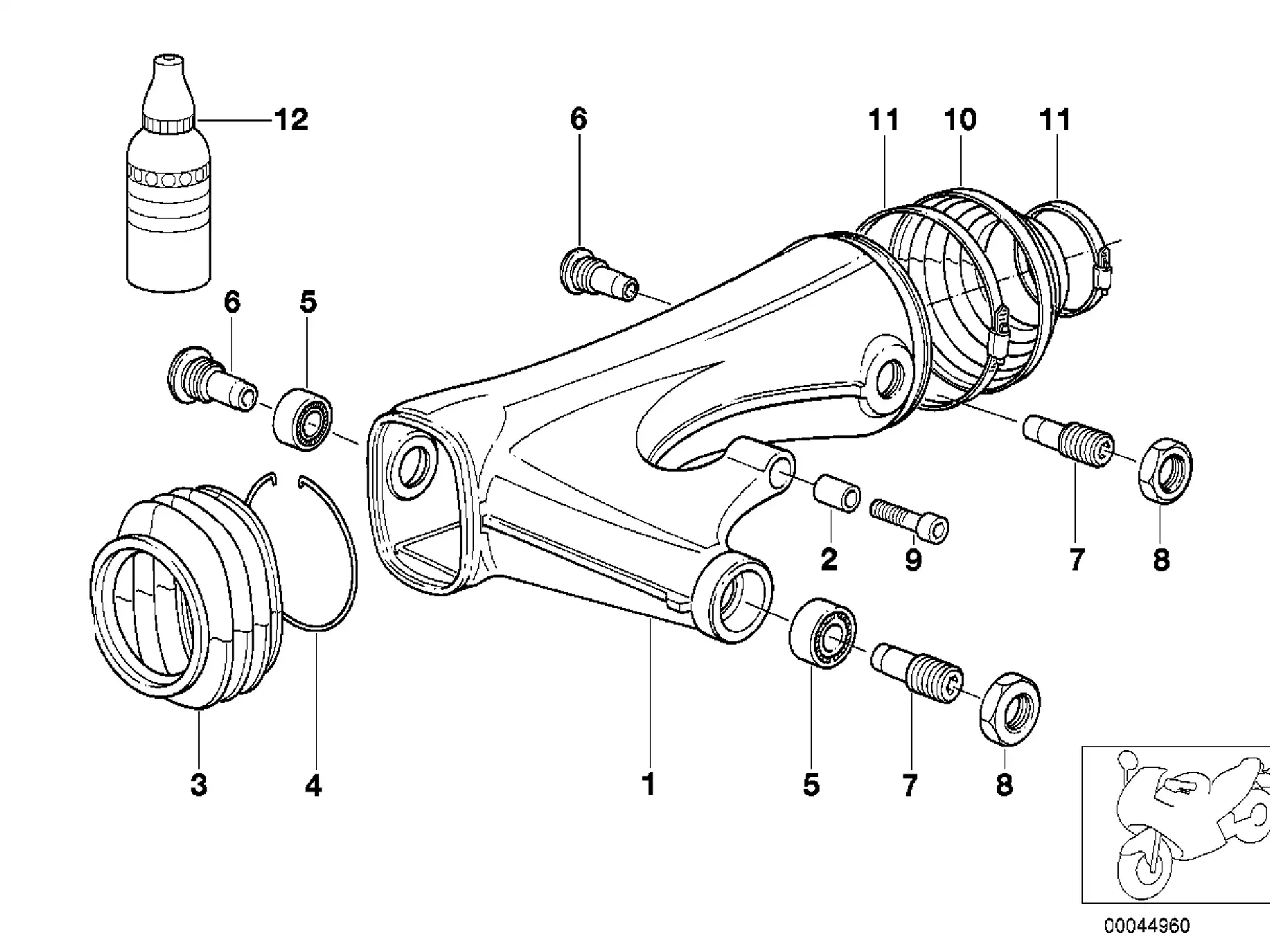 12
6
11
10
11
6
5
2
9
7
8
3
4
1
5
7
8
00044960