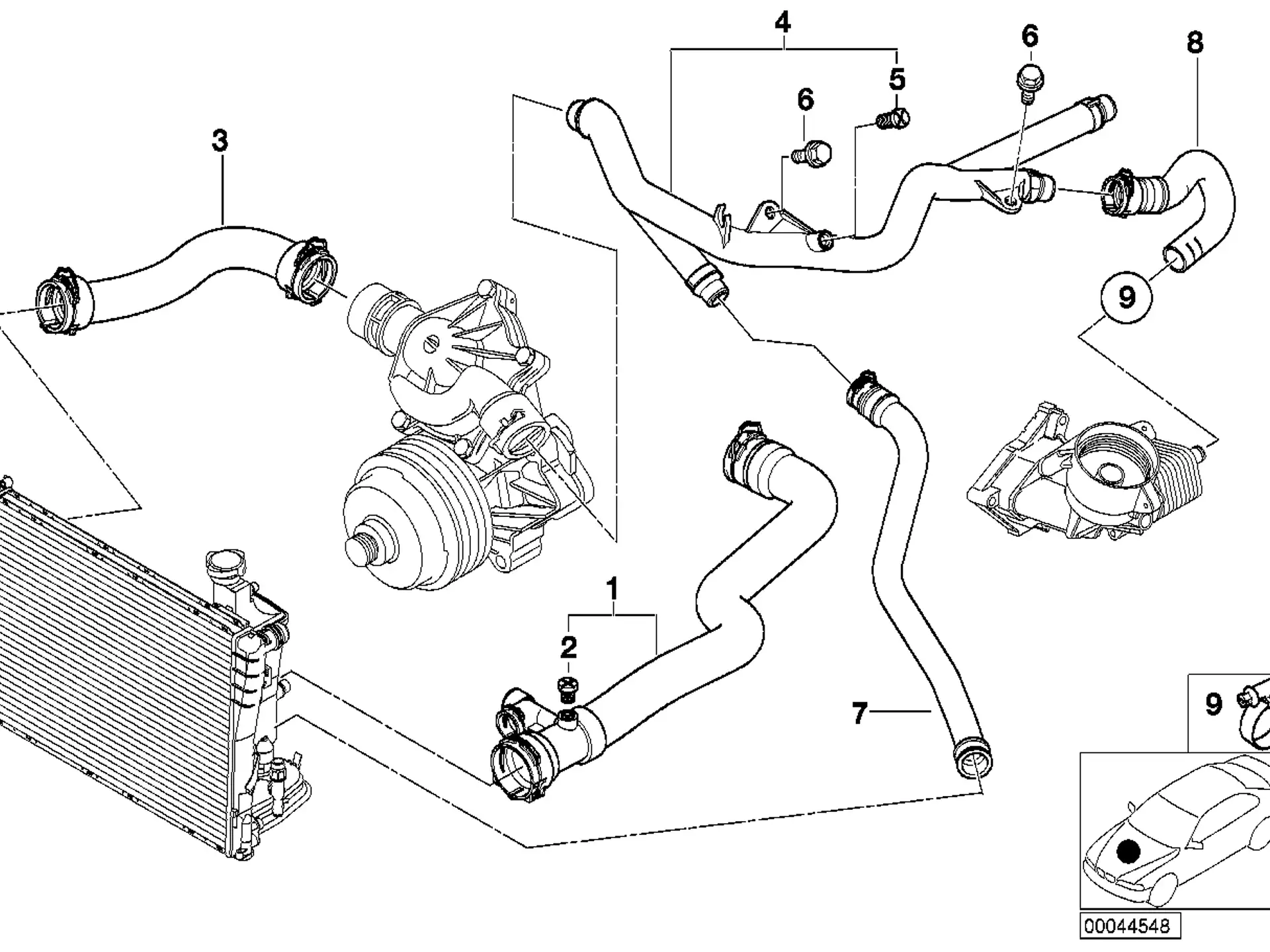 4
6
8
5
6
3
9
1
2
7
9
00044548