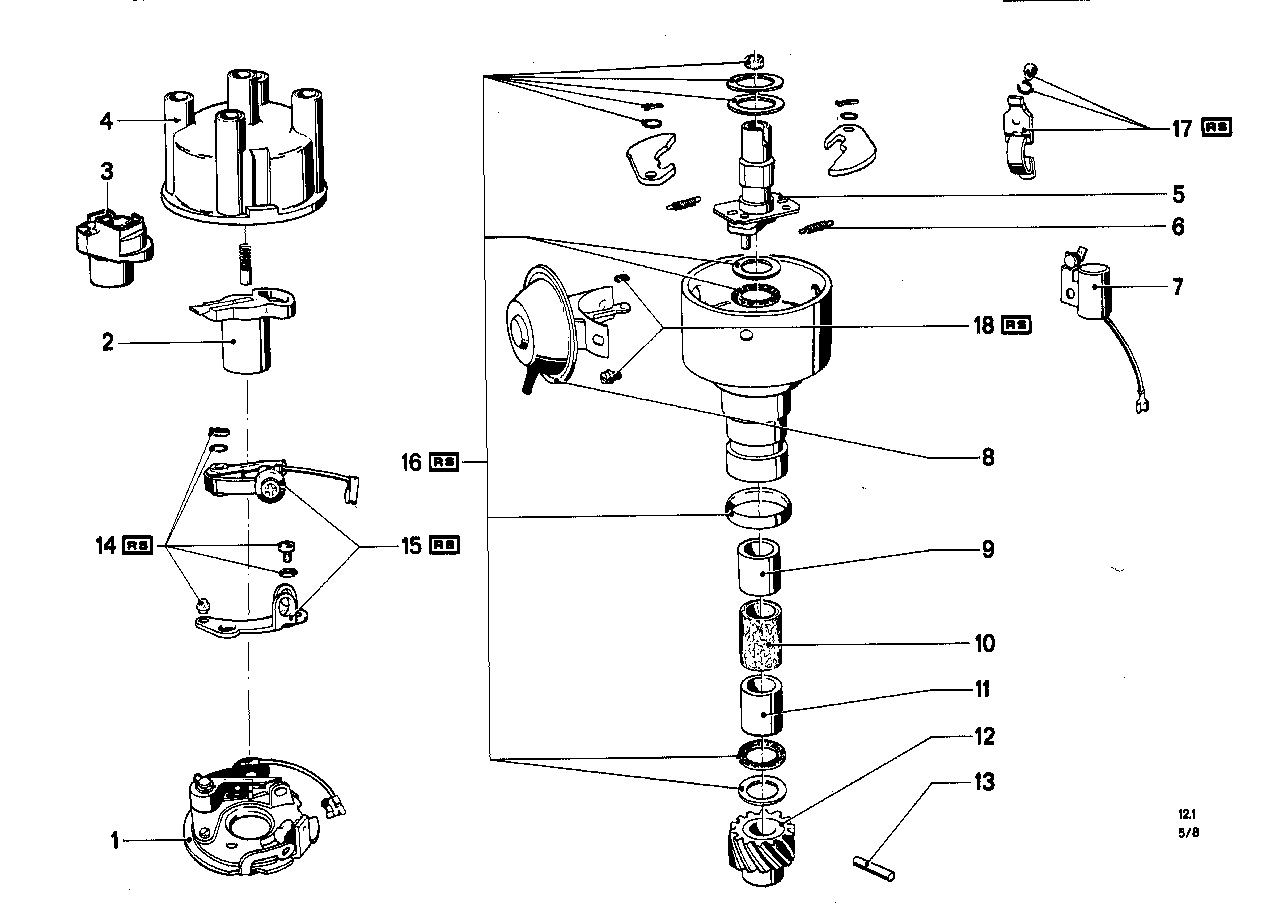 4
3
2
14 RS
15 RS
1
16 RS
17 RS
5
6
7
18 RS
8
9
10
11
12
13
12.1
5/8