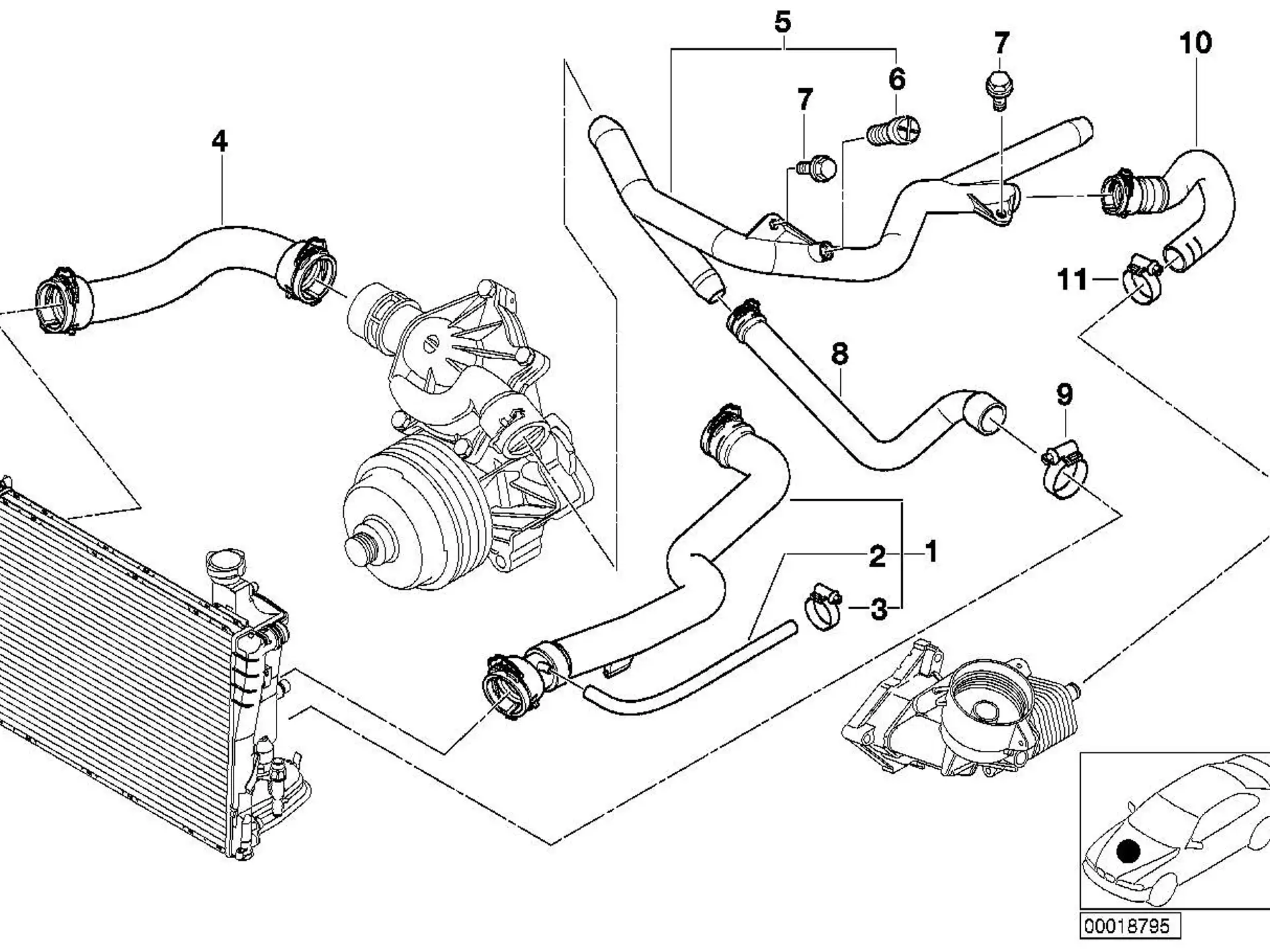 5
7
10
6
7
4
11
8
9
2
1
3
00018795