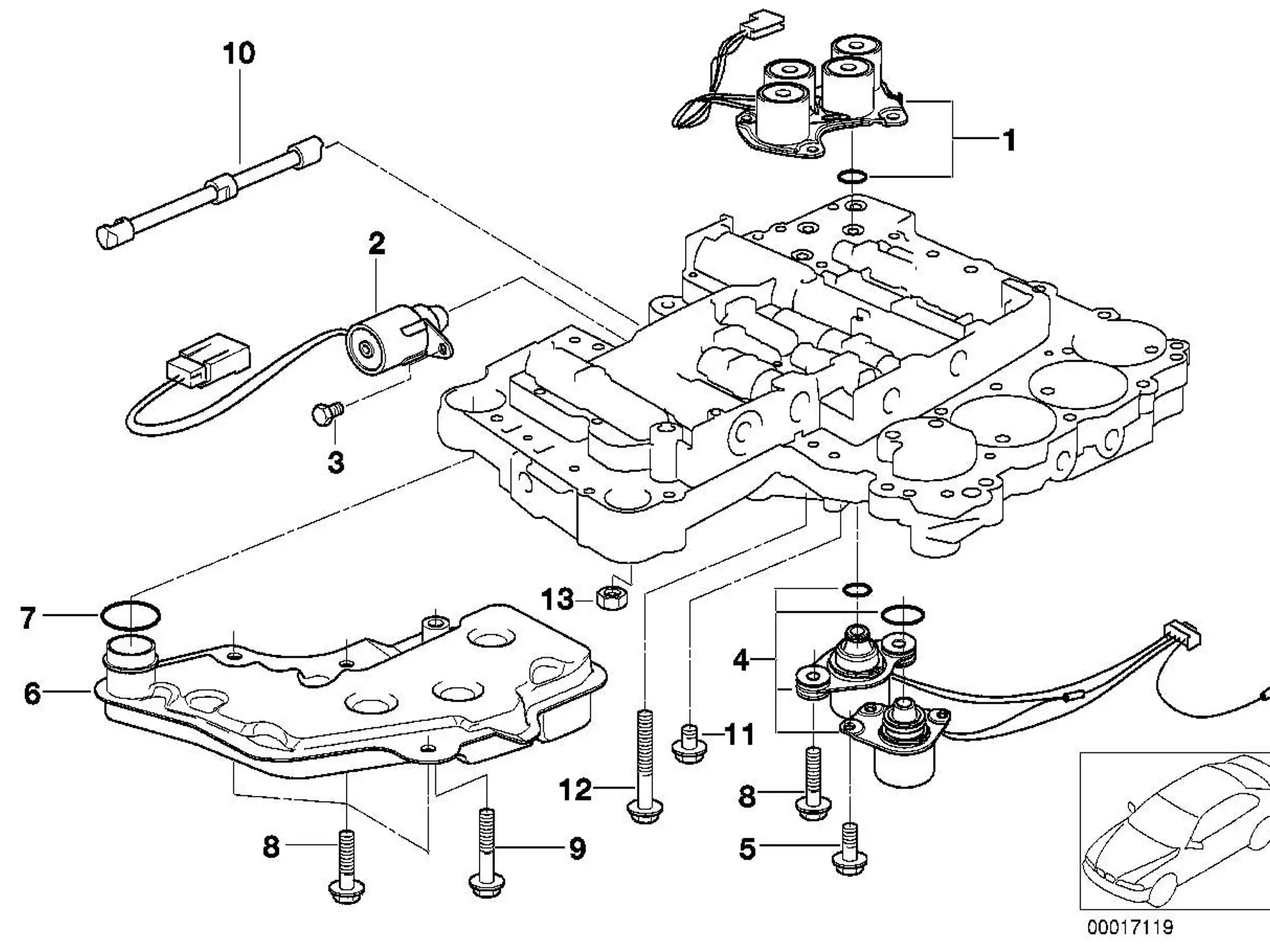 10
1
2
3
13
7
6
4
11
12
8
8
9
5
00017119