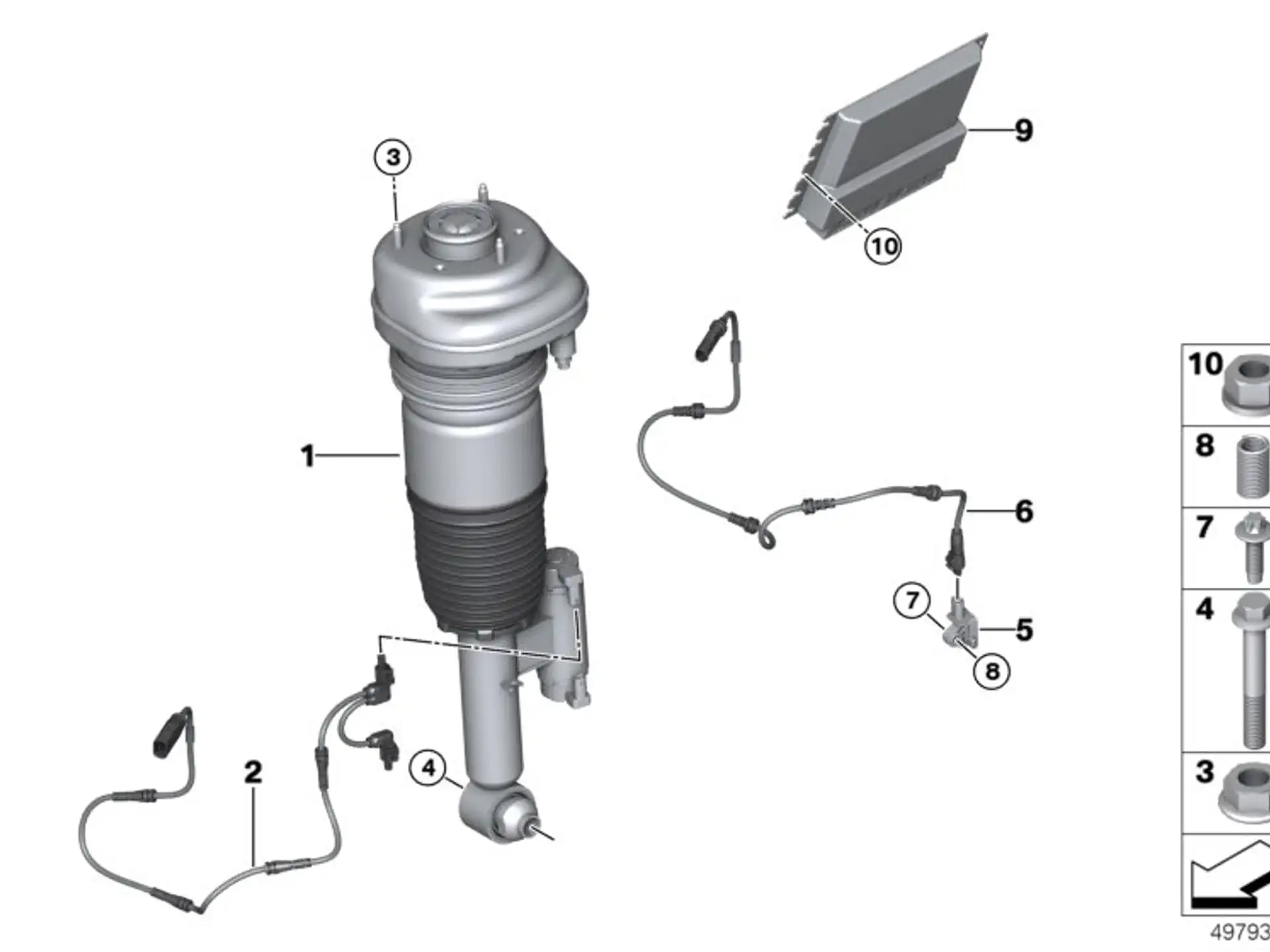 3
9
10
1
6
7
5
8
2
4
10
8
7
4
3
49793