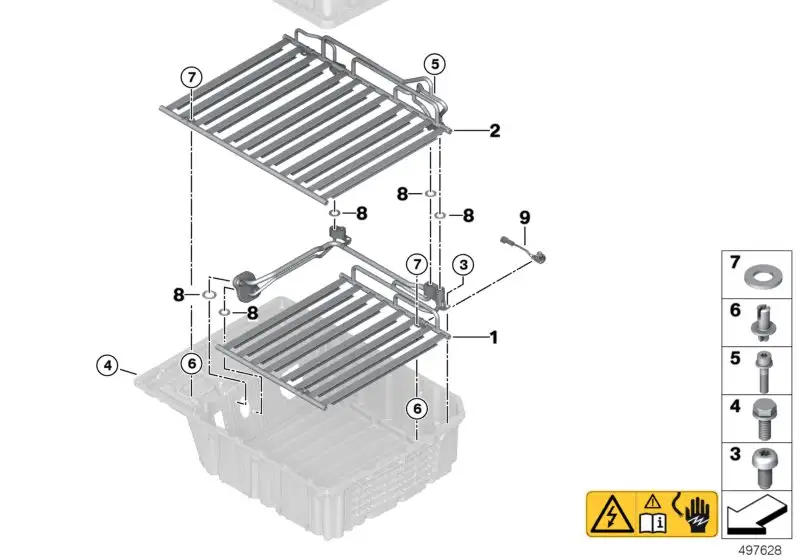 7
5
2
8
8
8
9
7
3
8
8
1
4
6
6
7
6
5
4
3
497628