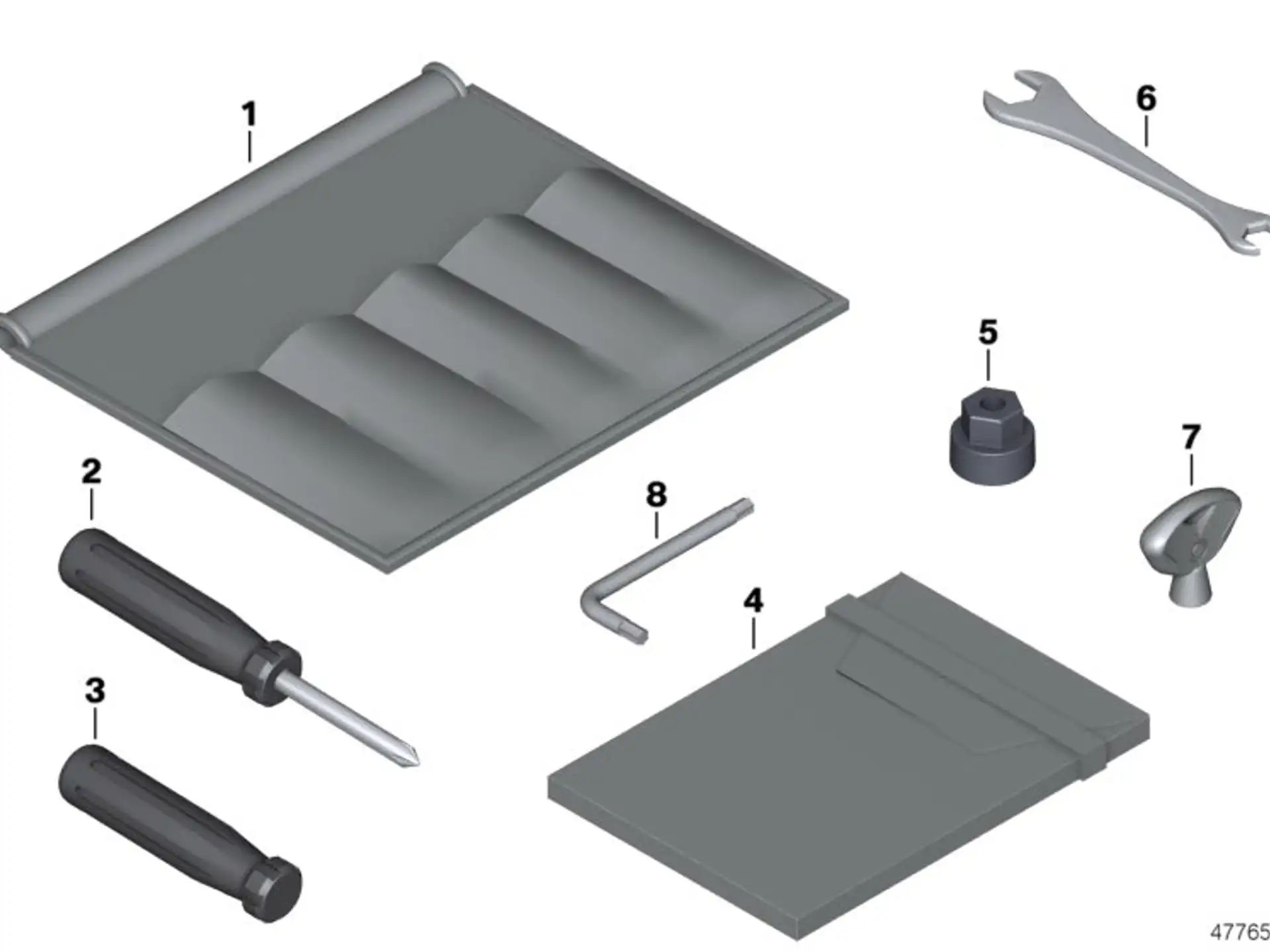 1
6
5
7
2
8
4
3
47765