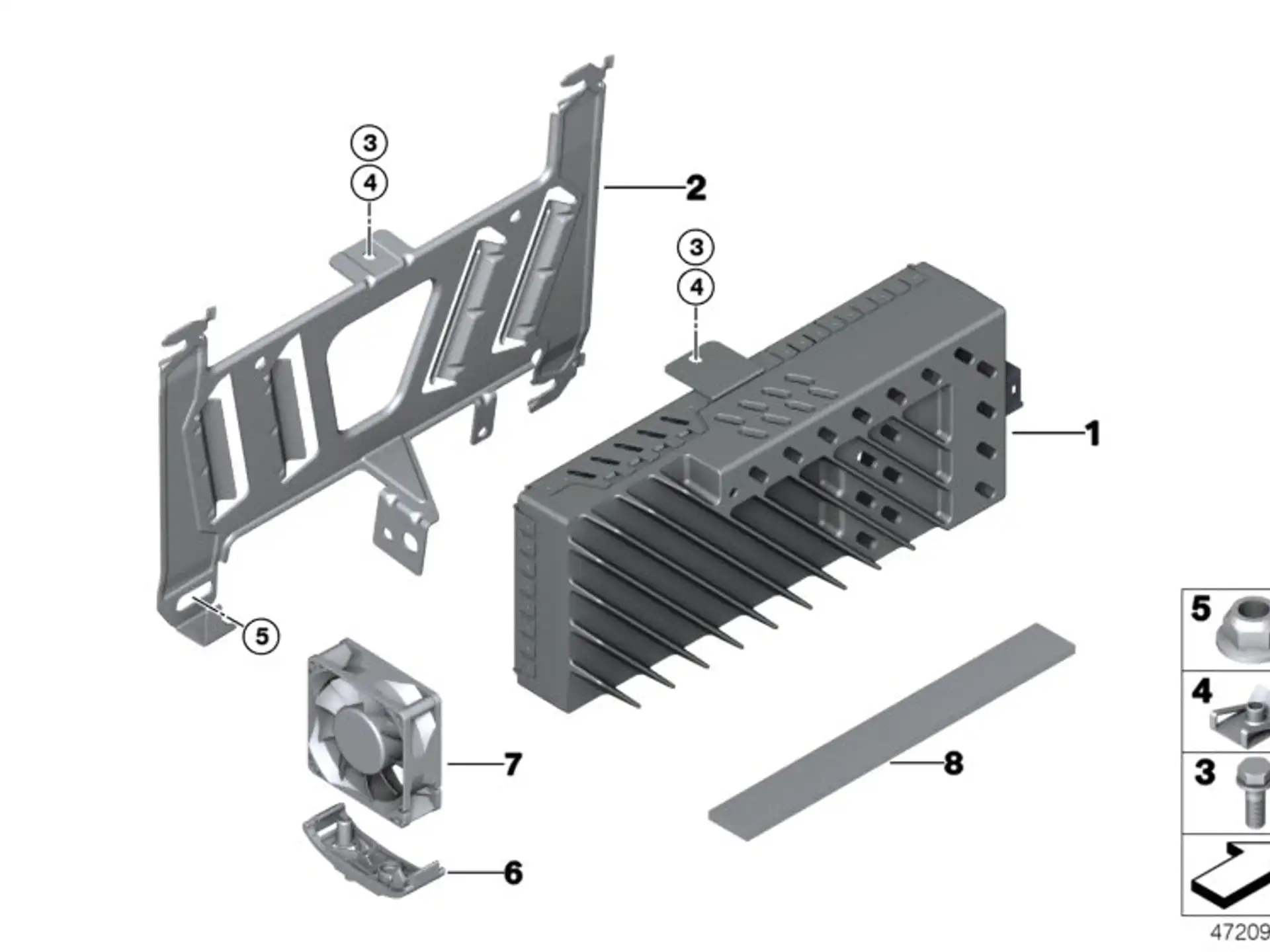 3
4
2
3
4
1
5
7
8
6
5
4
3
47209