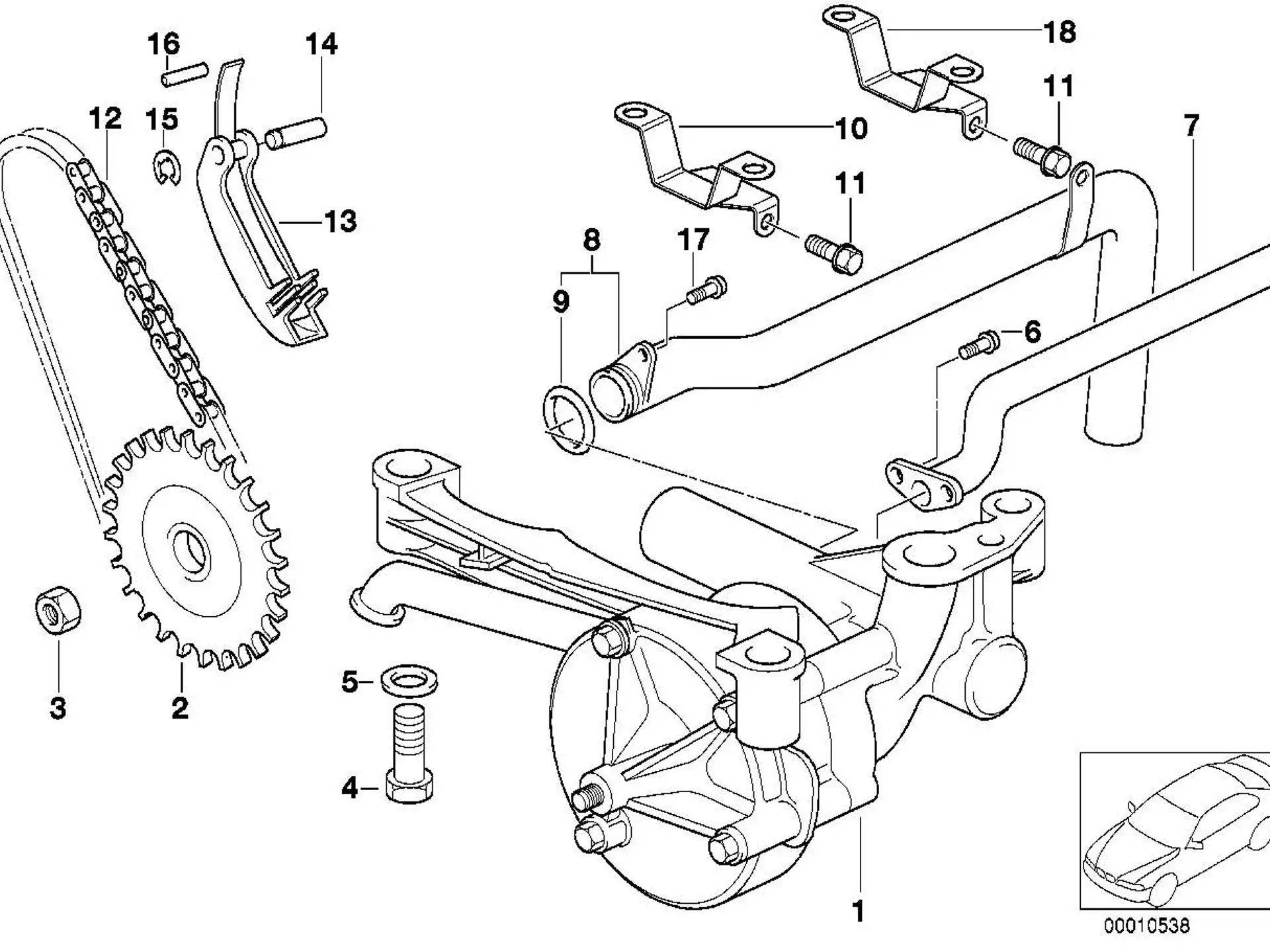 16
14
18
12
15
11
10
7
13
11
8
17
9
6
3
2
5
4
1
00010538