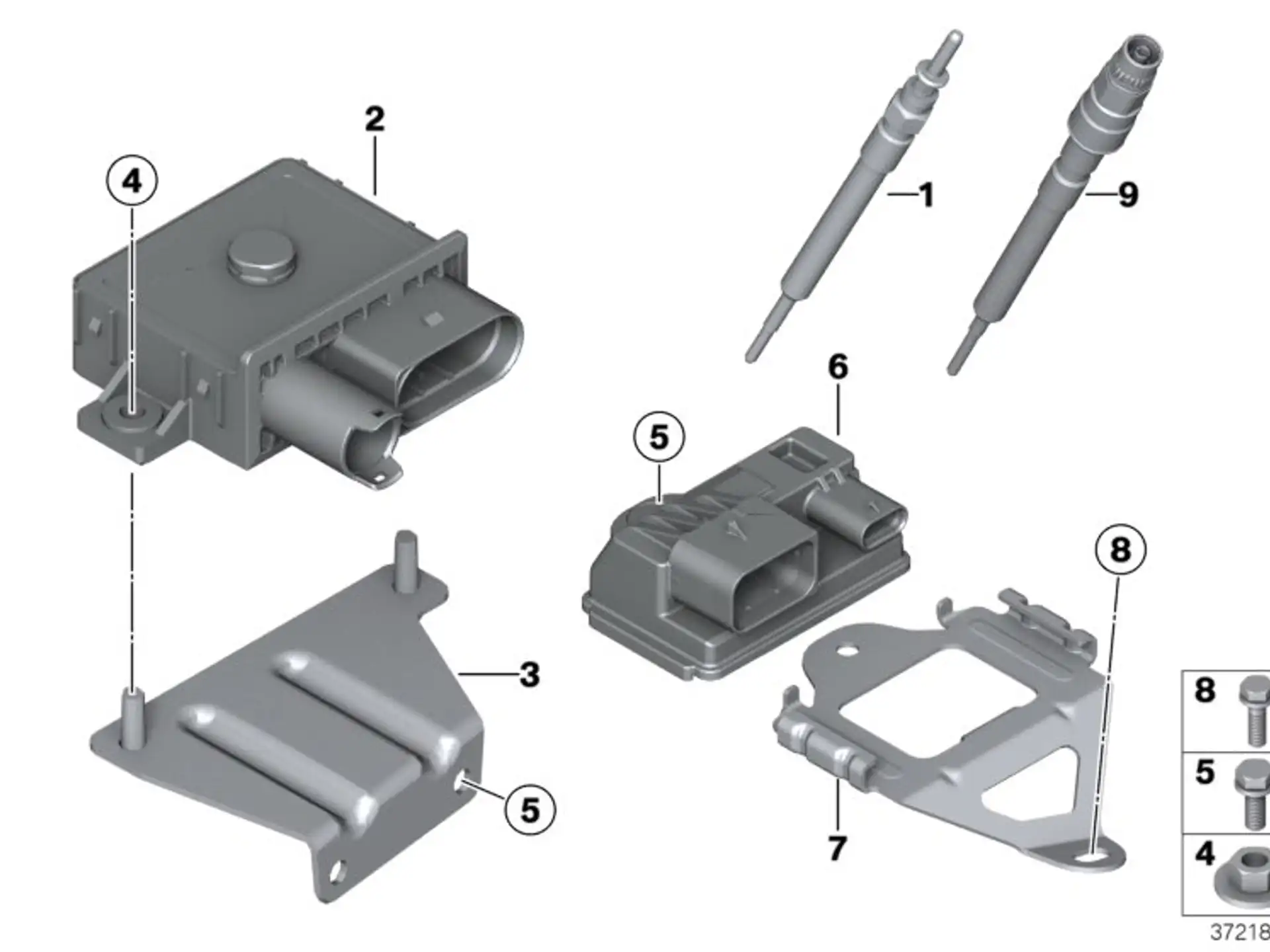 2
4
1
9
6
5
8
3
5
7
8
5
4
37218