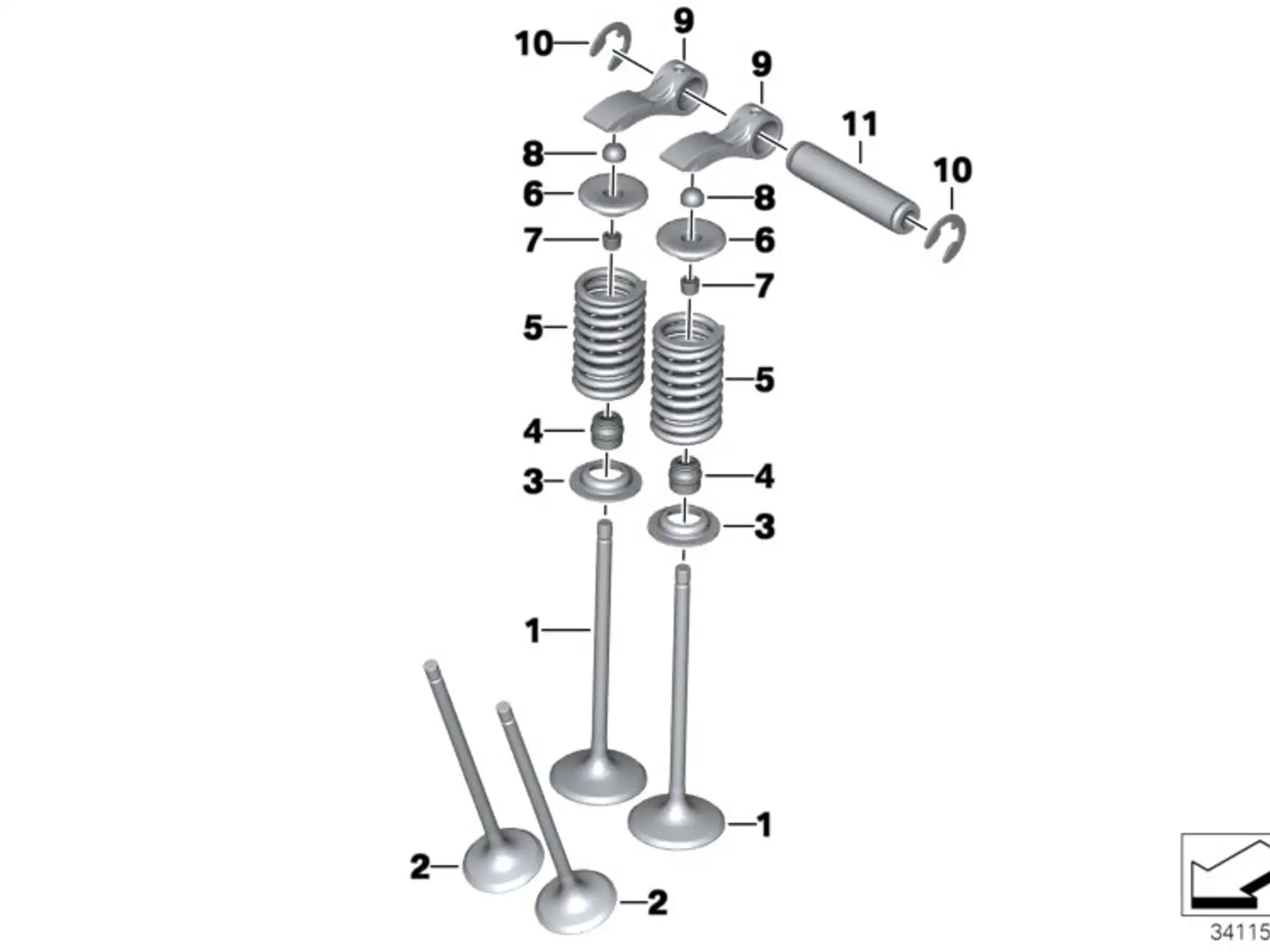 10
9
9
11
10
8
6
8
7
6
7
5
5
4
4
3
3
1
1
2
2
34115