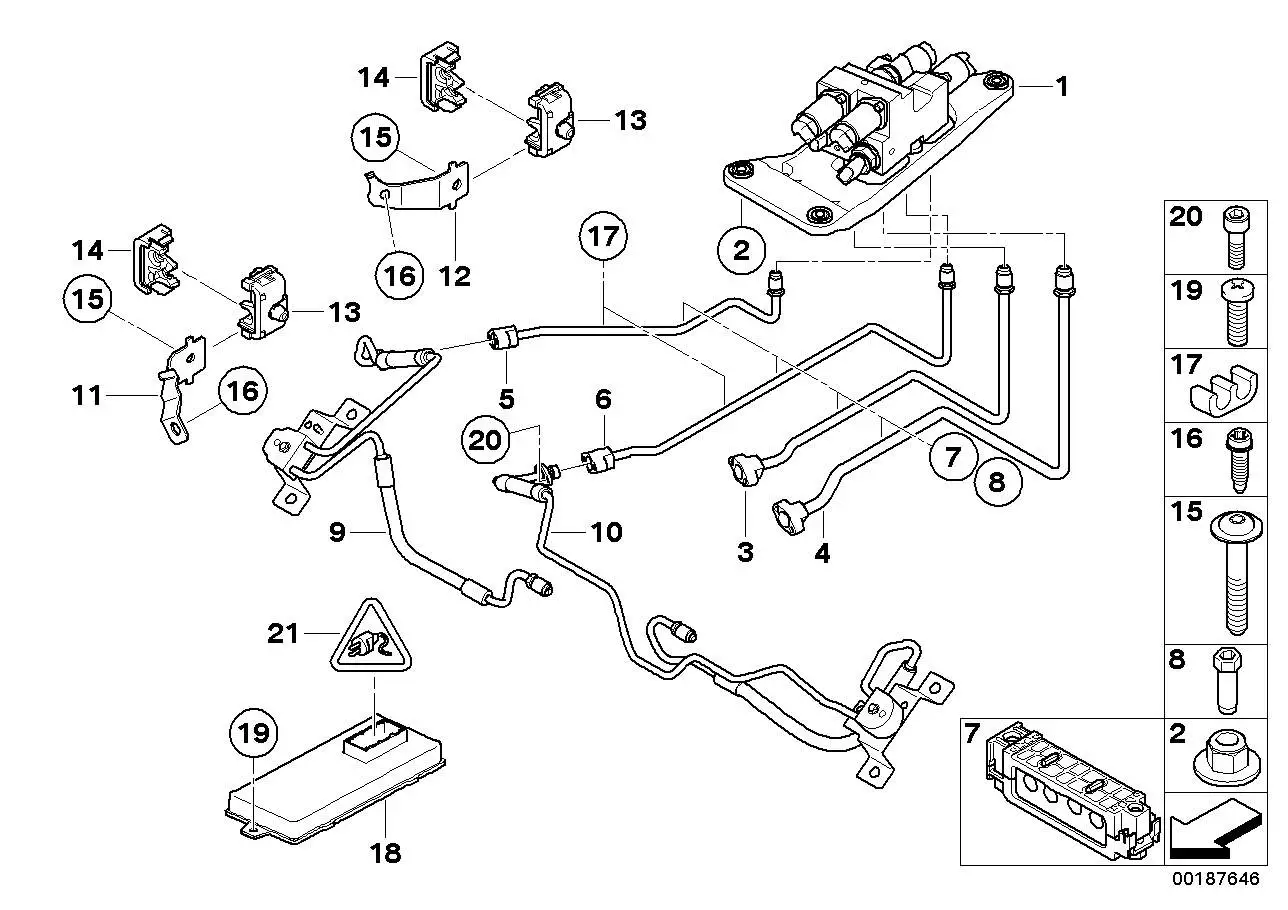 14
13
15
16
12
1
2
17
14
15
13
11
16
5
6
20
7
8
9
10
3
4
21
19
18
20
19
17
16
15
8
7
2
00187646