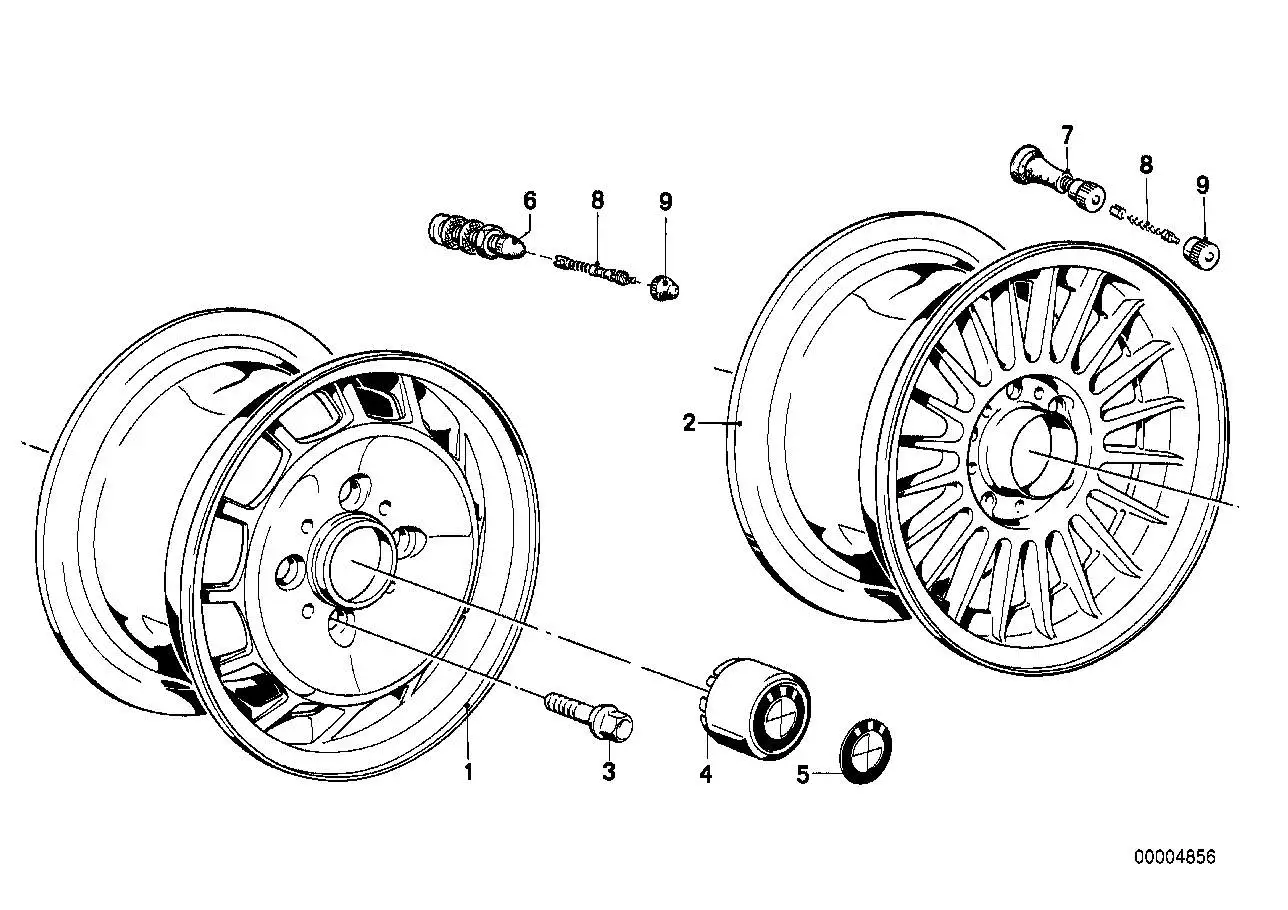 7
8
9
6
8
9
2
1
3
4
5
00004856