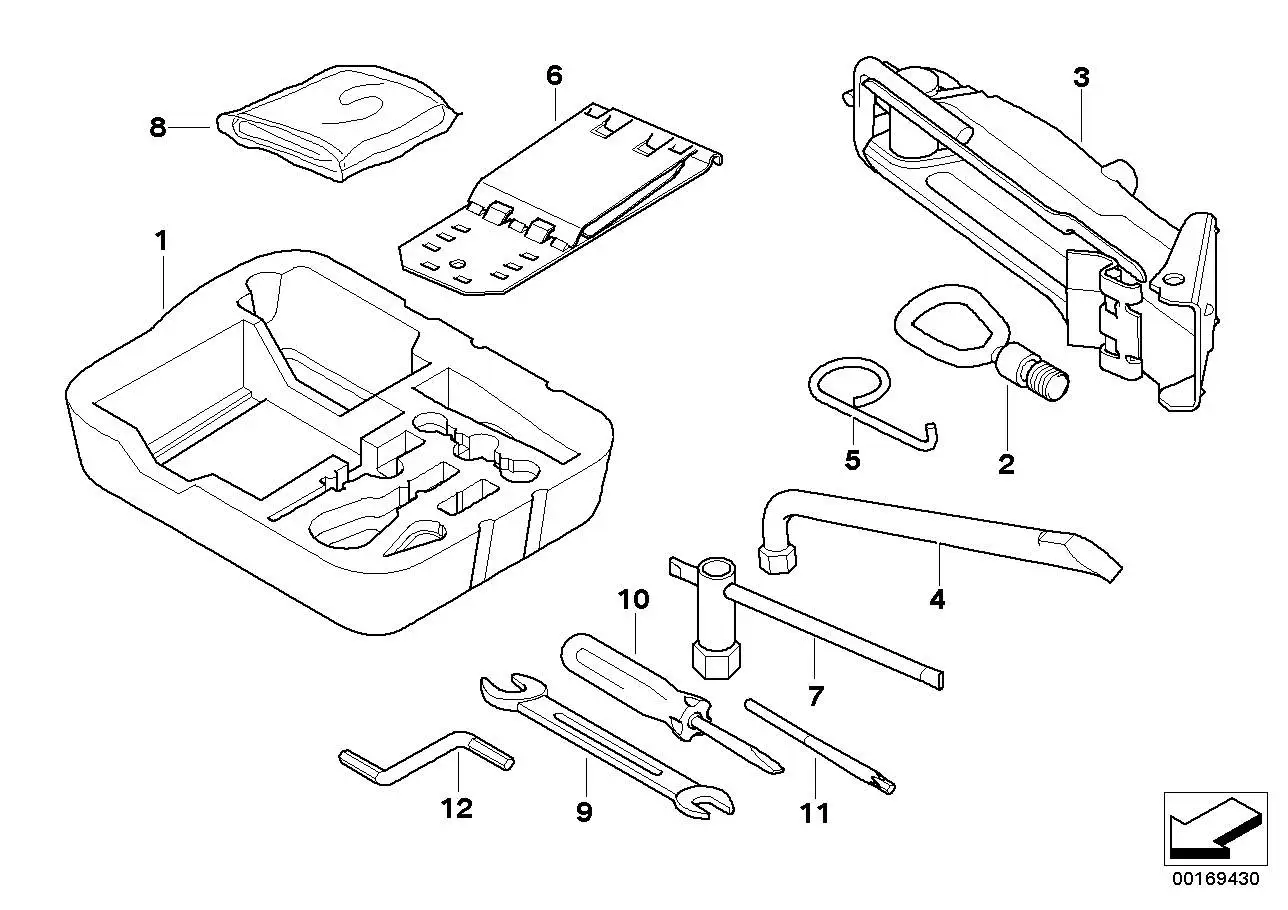 8
6
3
1
5
2
4
10
7
12
9
11
00169430