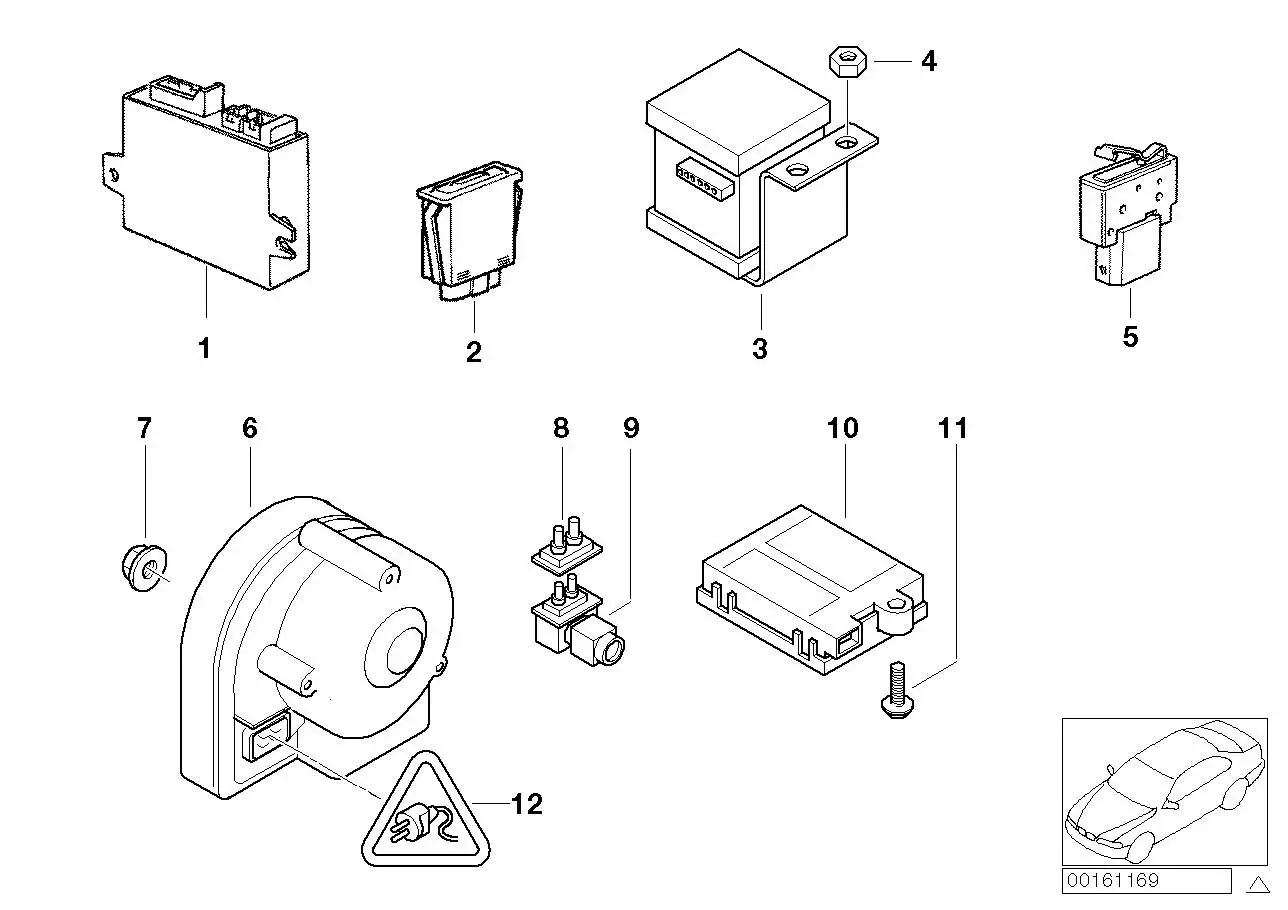 4

1

2

3

5

7

6

8

9

10

11

12

00161169