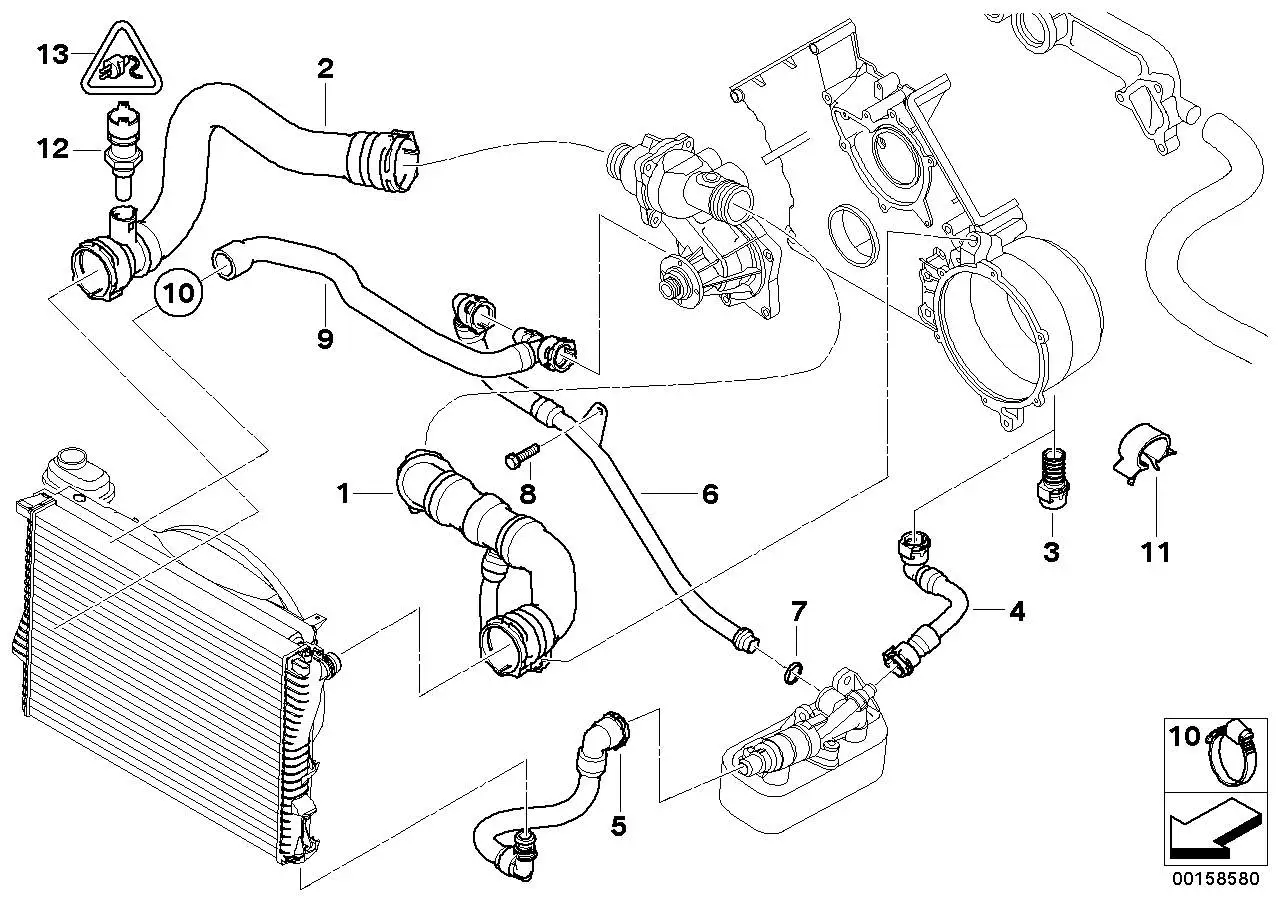 13
2
12
10
9
1
8
6
3
11
7
4
5
10
00158580