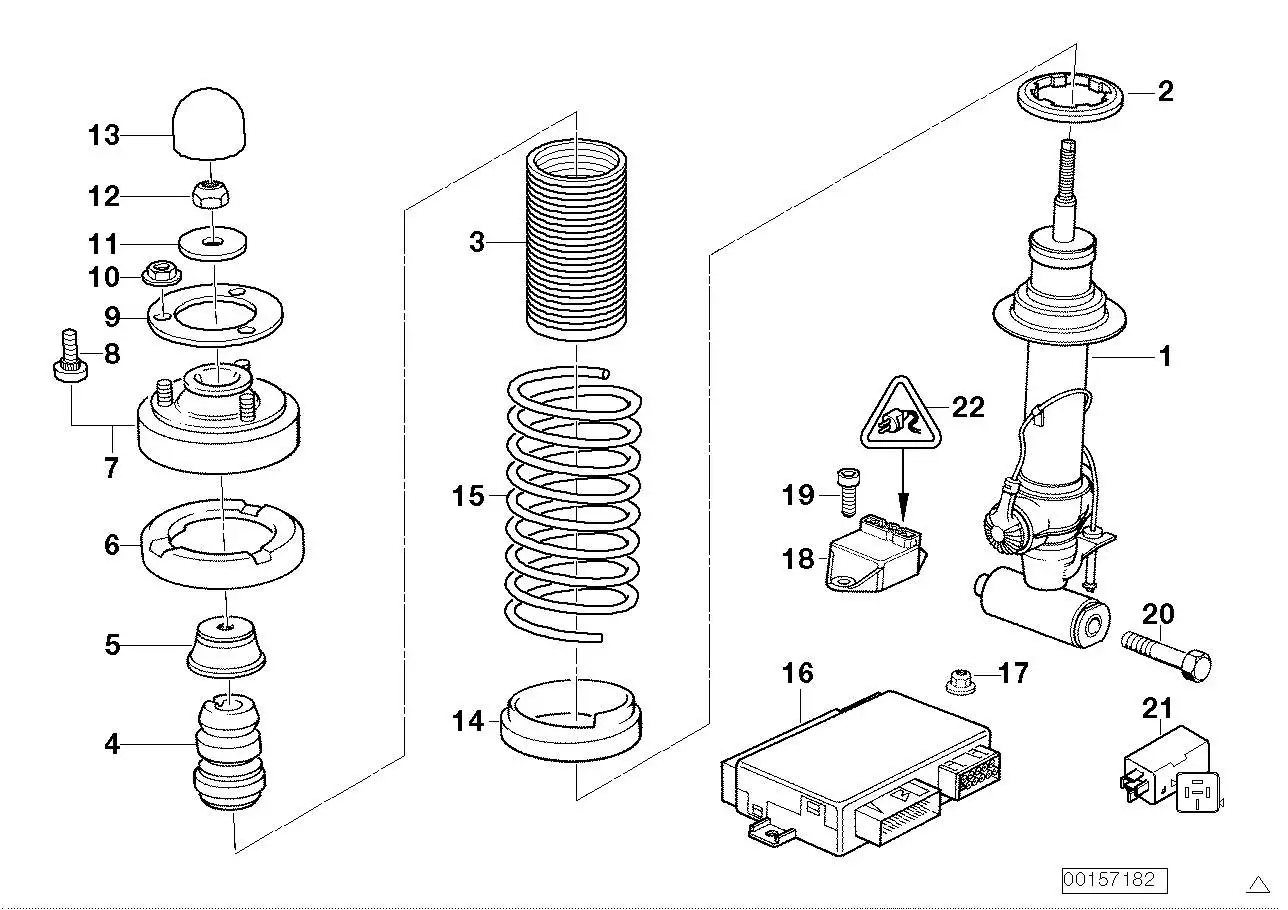 13
12
11
10
9
8
7
6
5
4
3
15
14
2
1
22
19
18
20
16
17
21
00157182