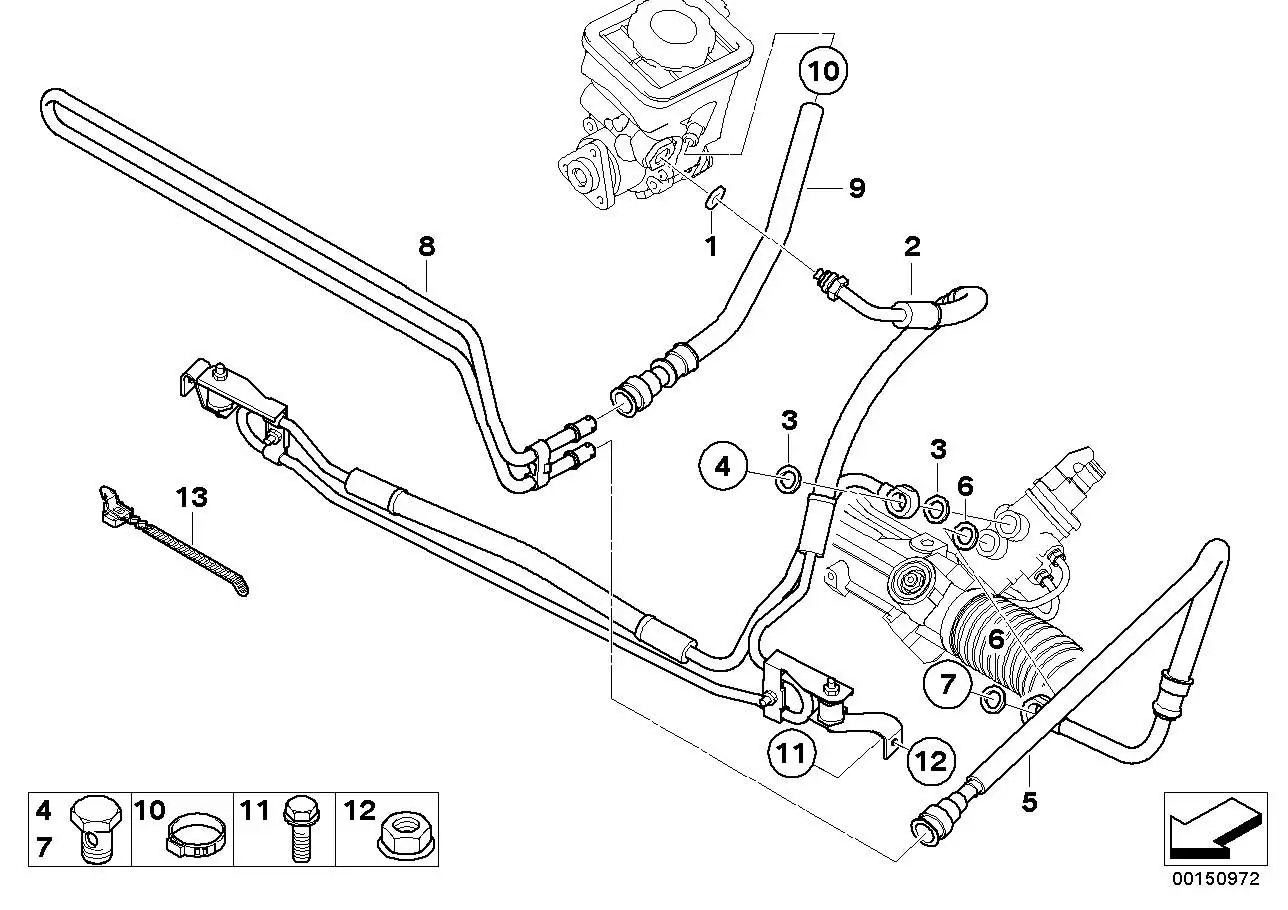 10
9
1
2
8
3
4
3
6
13
6
7
11
12
5
4
7
10
11
12
00150972