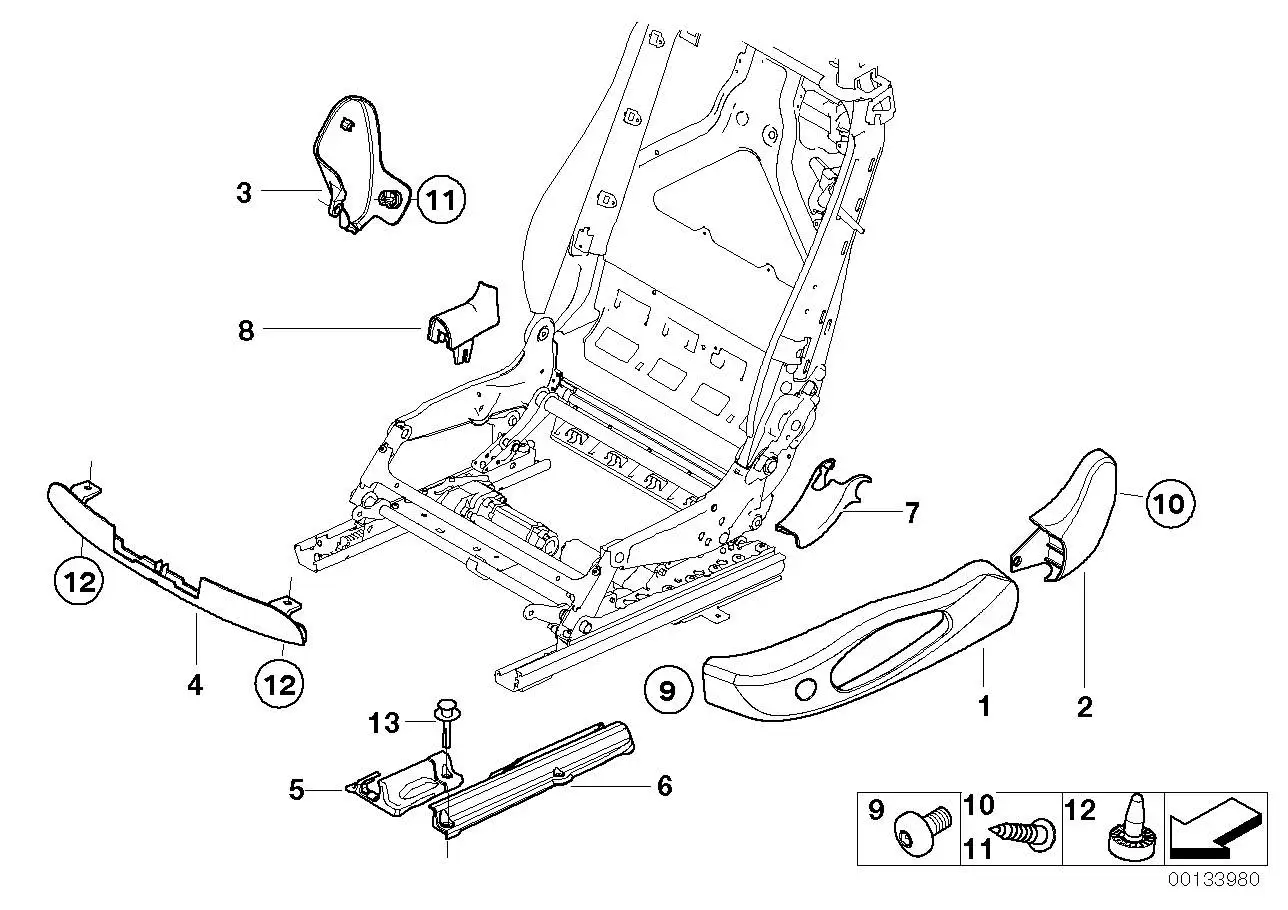 3
11
8
7
10
12
4
12
9
1
2
13
5
6
9
10
11
12
00133980