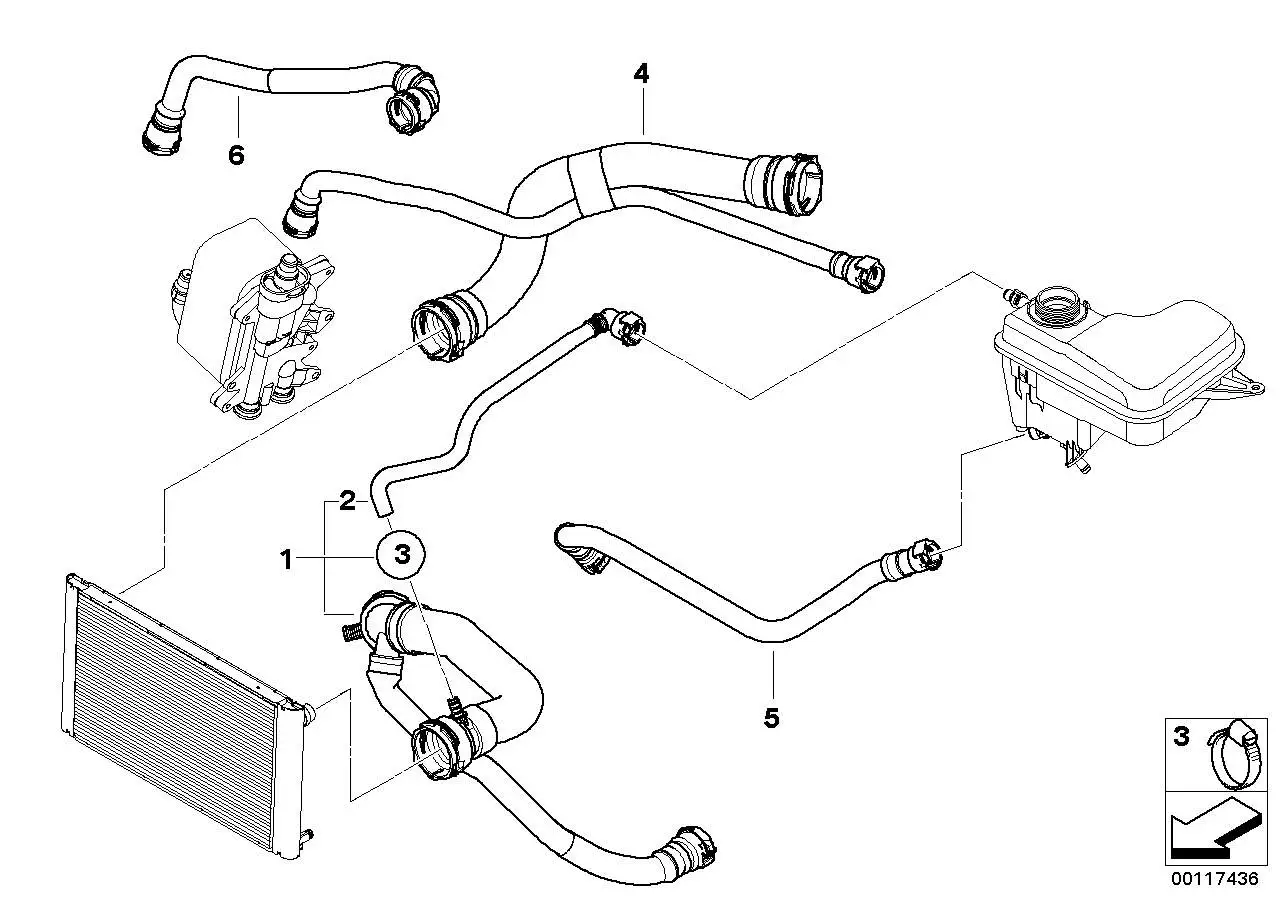 6
4
2
1
3
5
3
00117436