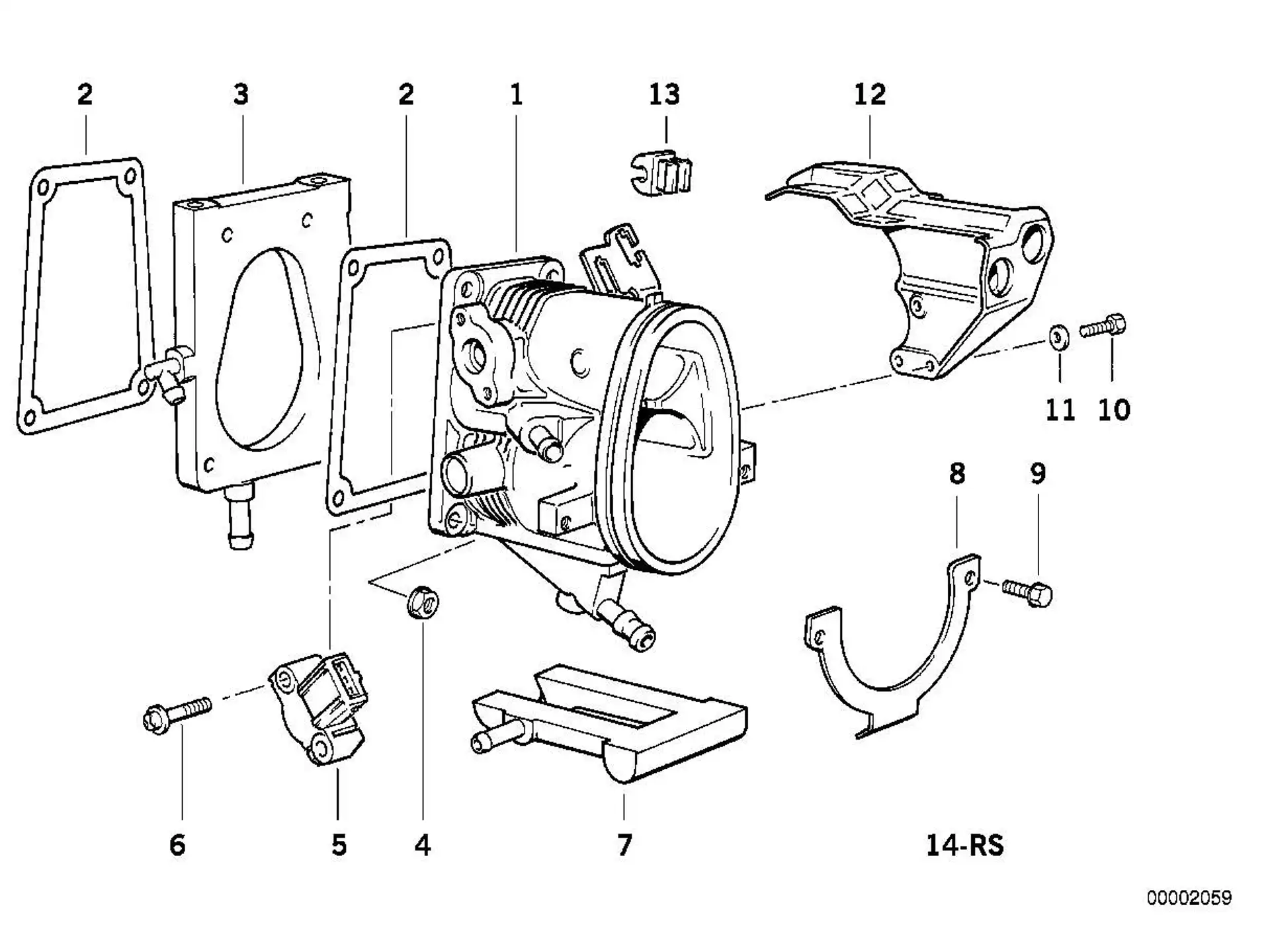 2 3 2 1 13 12

11 10

8 9

6 5 4 7 14-RS

00002059