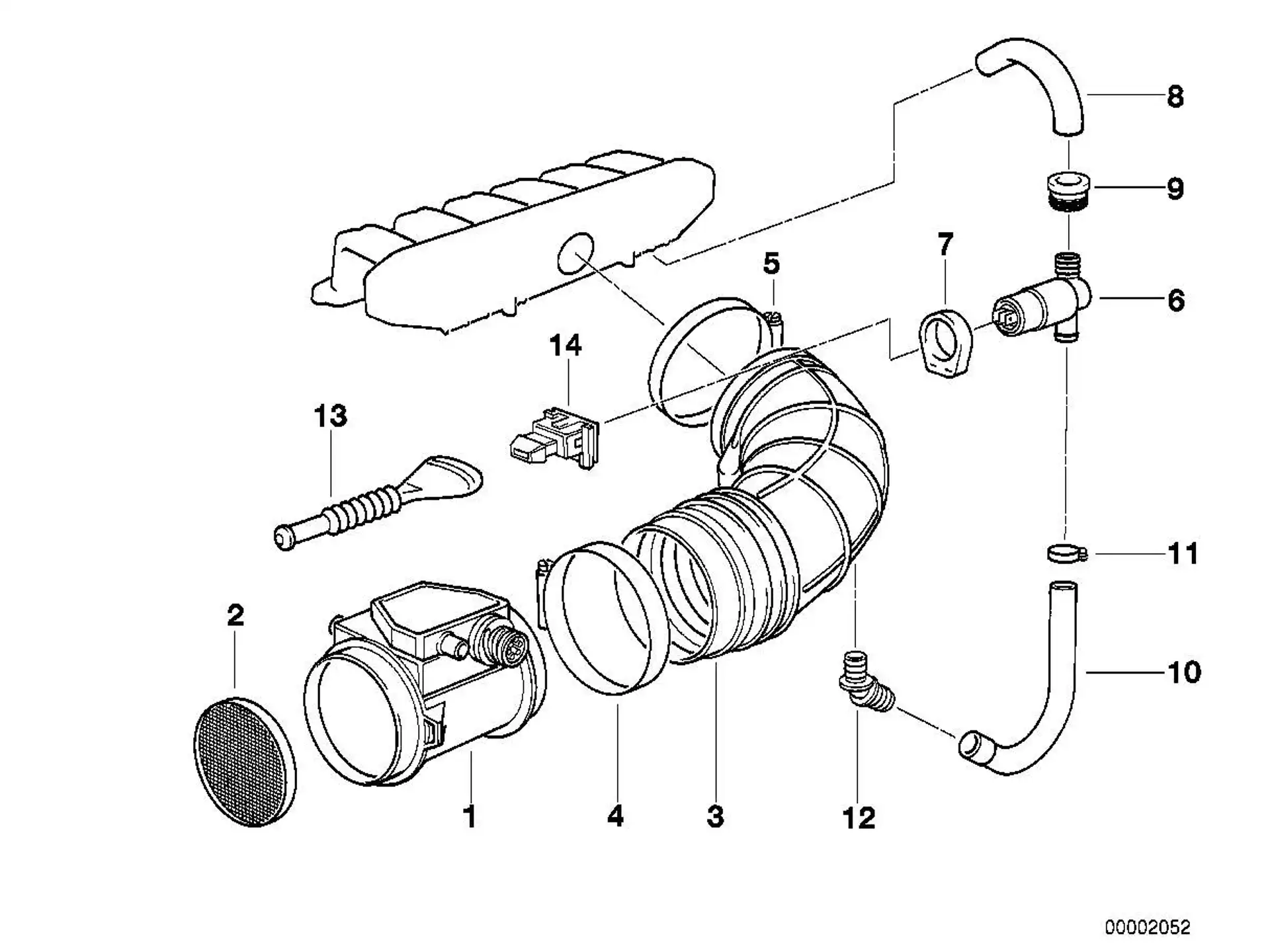 8
9
7
5
6
14
13
11
2
10
1
4
3
12
00002052