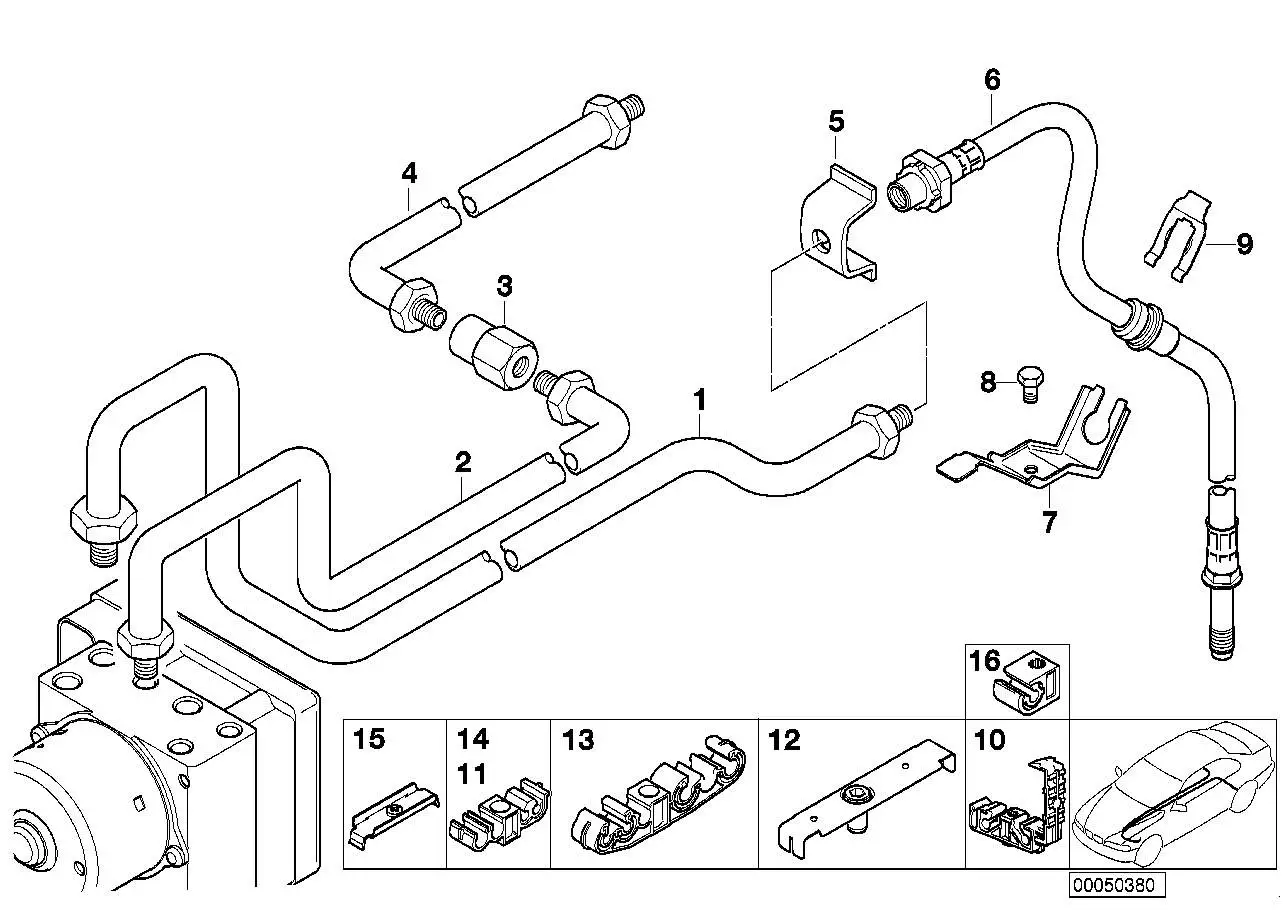 6
5
4
9
3
8
1
2
7
16
15
14
11
13
12
10
00050380